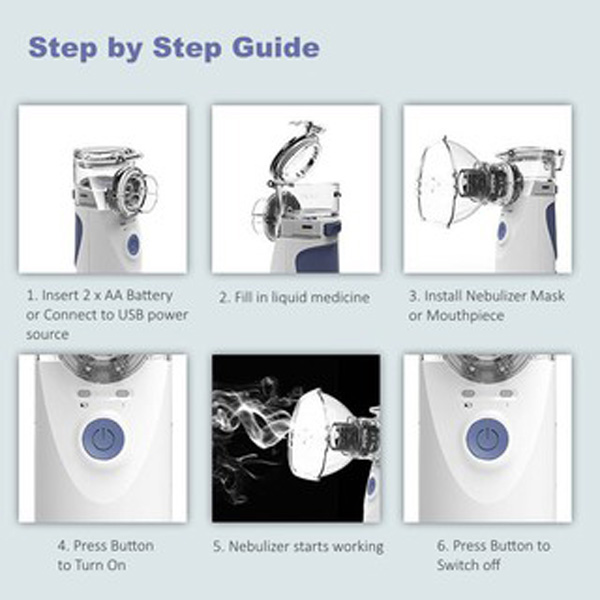 Step by Step Guide

1. Insert 2 x AA Battery or Connect to USB power source

2. Fill in liquid medicine

3. Install Nebulizer Mask or Mouthpiece

4. Press Button to Turn On

5. Nebulizer starts working

6. Press Button to Switch off