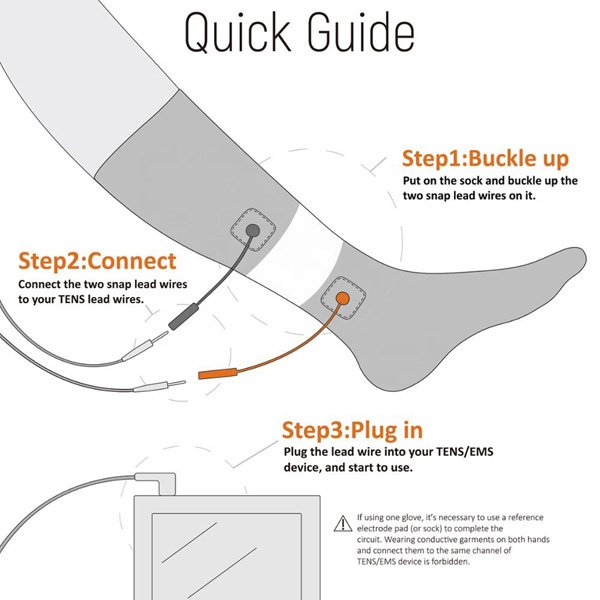 Quick Guide

Step1:Buckle up
Put on the sock and buckle up the two snap lead wires on it.

Step2:Connect
Connect the two snap lead wires to your TENS lead wires.

Step3:Plug in
Plug the lead wire into your TENS/EMS device, and start to use.

If using one glove, it's necessary to use a reference electrode pad (or sock) to complete the circuit. Wearing conductive garments on both hands and connect them to the same channel of TENS/EMS device is forbidden.